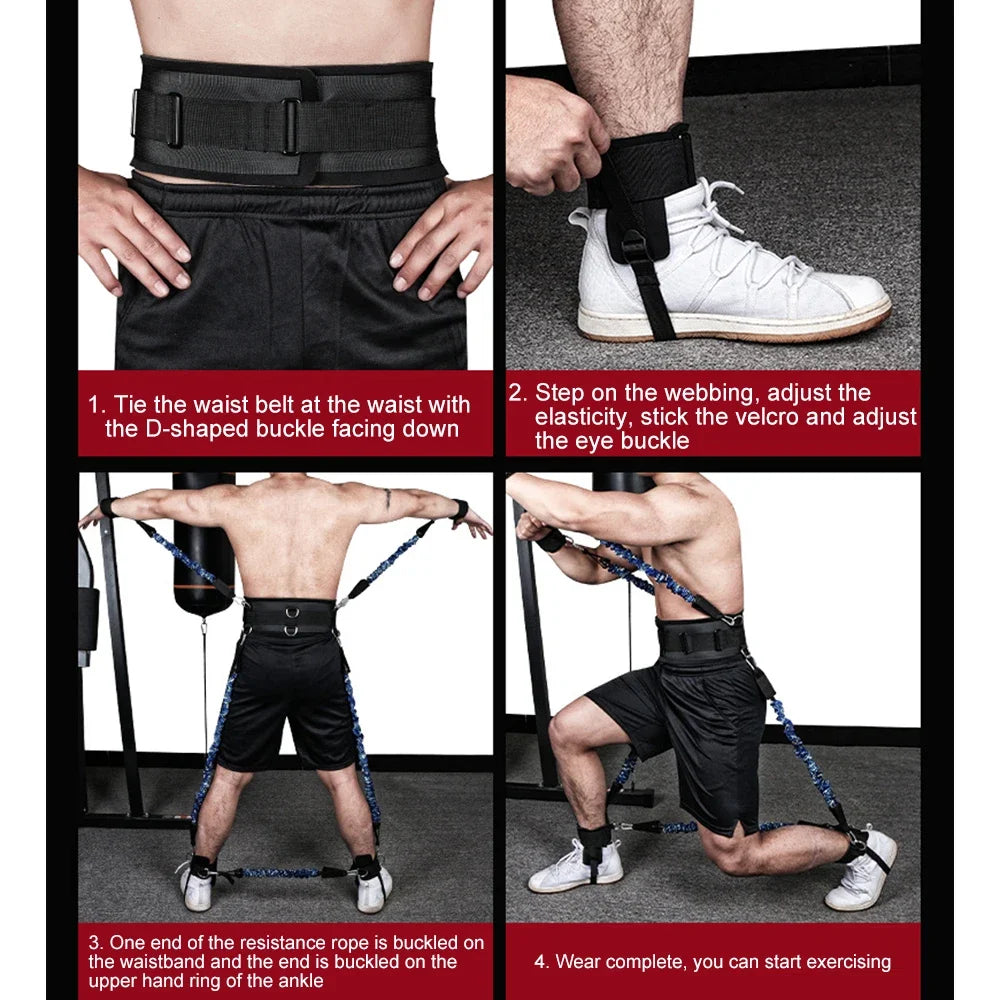 1. Tie the waist belt at the waist with the D-shaped buckle facing down

2. Step on the webbing, adjust the elasticity, stick the velcro and adjust the eye buckle

3. One end of the resistance rope is buckled on the waistband and the end is buckled on the upper hand ring of the ankle

4. Wear complete, you can start exercising